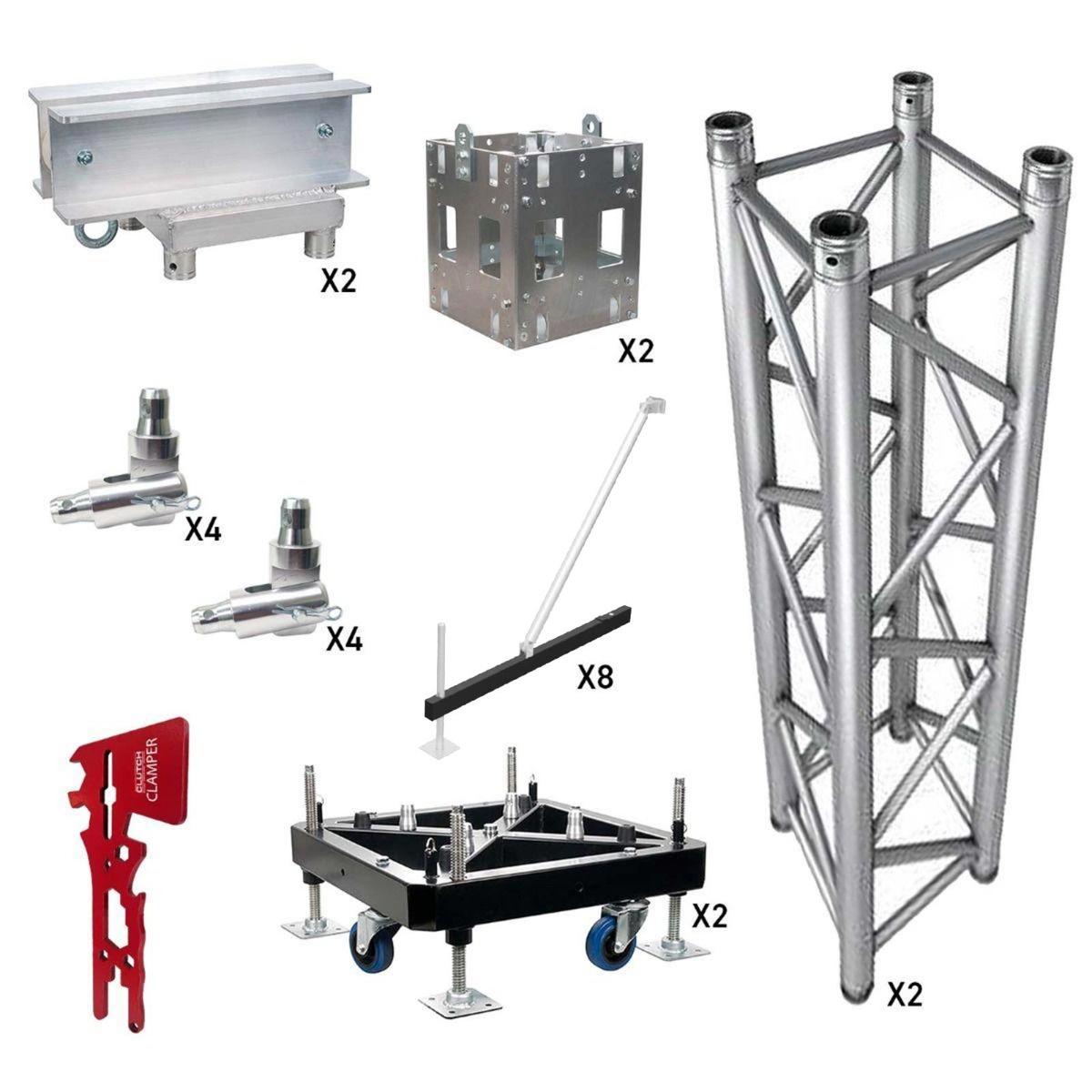 X2

X2

X4

X4

X8

CLUTCH
CLAMPER

X2

X2